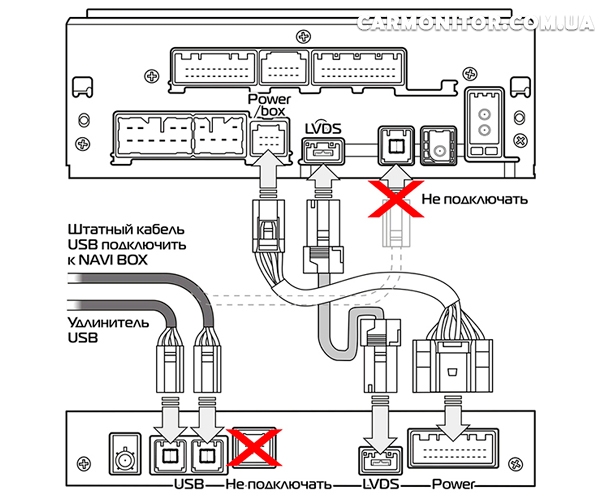 CARMONITOR.COM.UA

Power /box

LVDS

Не подключать

Штатный кабель USB подключить к NAVI BOX

Удлинитель USB

USB Не подключать LVDS Power